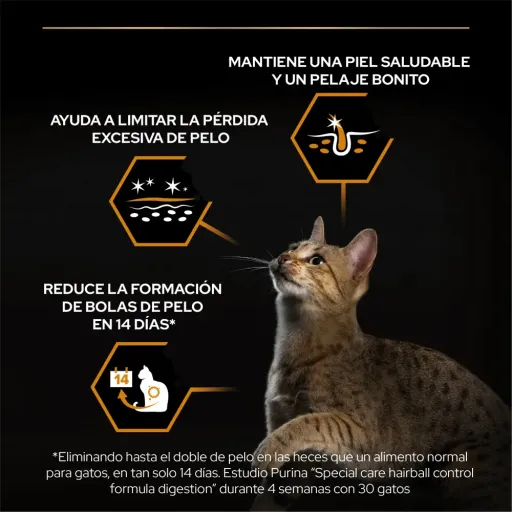 MANTIENE UNA PIEL SALUDABLE Y UN PELAJE BONITO

AYUDA A LIMITAR LA PÉRDIDA EXCESIVA DE PELO

REDUCE LA FORMACIÓN DE BOLAS DE PELO EN 14 DÍAS*

14

*Eliminando hasta el doble de pelo en las heces que un alimento normal para gatos, en tan solo 14 días. Estudio Purina "Special care hairball control formula digestion" durante 4 semanas con 30 gatos