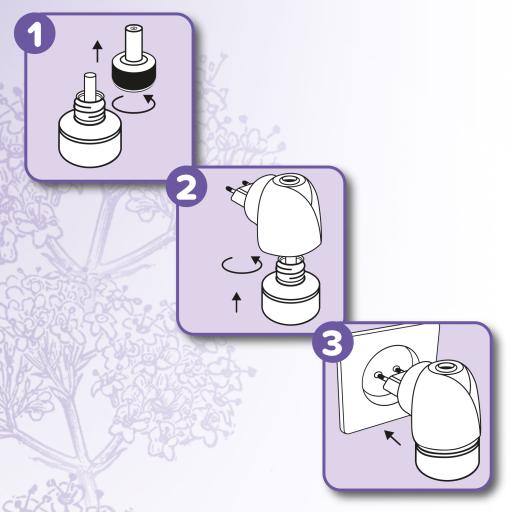 1

2

3