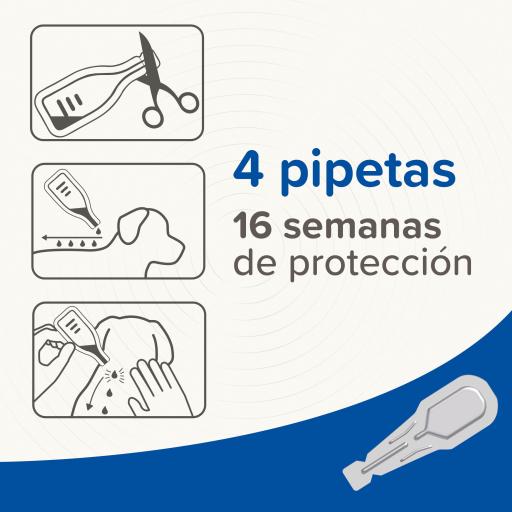 4 pipetas

16 semanas
de protección