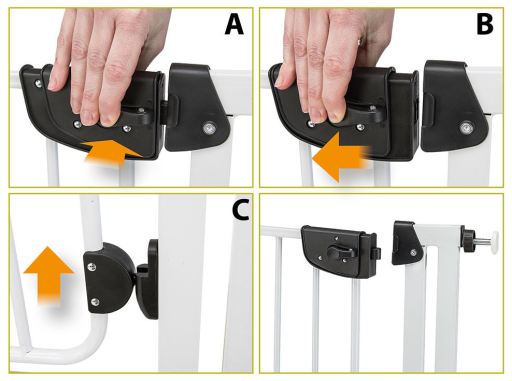 A

B

C