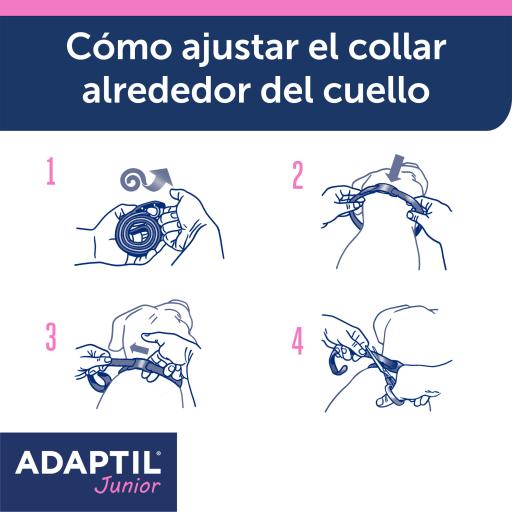 Cómo ajustar el collar alrededor del cuello

1

2

3

4

ADAPTIL®
Junior