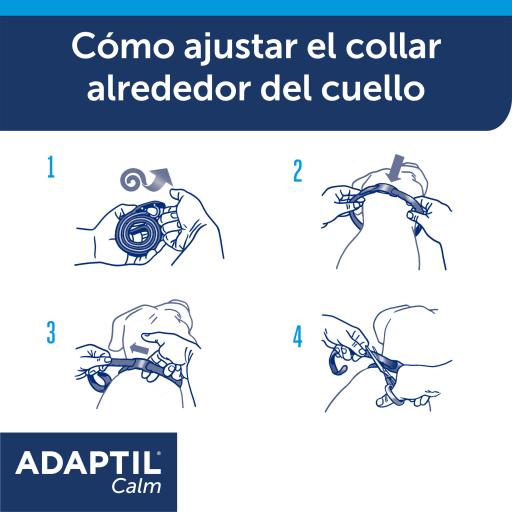 Cómo ajustar el collar alrededor del cuello

1

2

3

4

ADAPTIL®
Calm