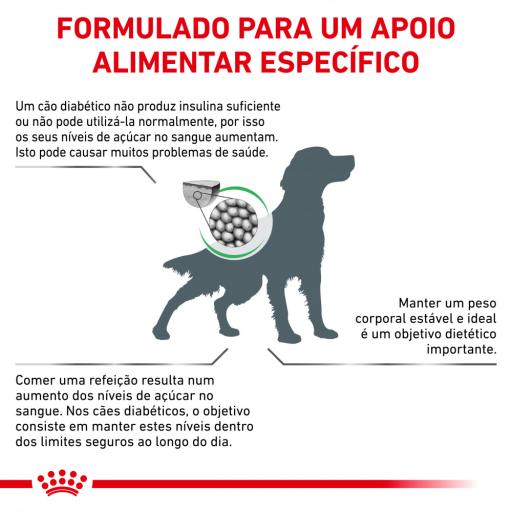 FORMULADO PARA UM APOIO ALIMENTAR ESPECÍFICO

Um cão diabético não produz insulina suficiente ou não pode utilizá-la normalmente, por isso os seus níveis de açúcar no sangue aumentam. Isto pode causar muitos problemas de saúde.

Manter um peso corporal estável e ideal é um objetivo dietético importante.

Comer uma refeição resulta num aumento dos níveis de açúcar no sangue. Nos cães diabéticos, o objetivo consiste em manter estes níveis dentro dos limites seguros ao longo do dia.