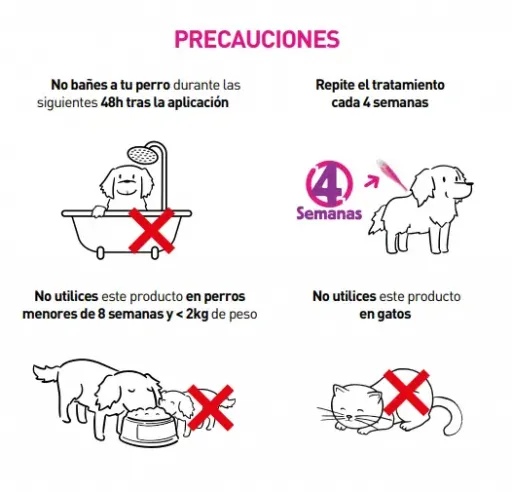 PRECAUCIONES

No bañes a tu perro durante las siguientes 48h tras la aplicación

Repite el tratamiento cada 4 semanas

4
Semanas

No utilices este producto en perros menores de 8 semanas y < 2kg de peso

No utilices este producto en gatos