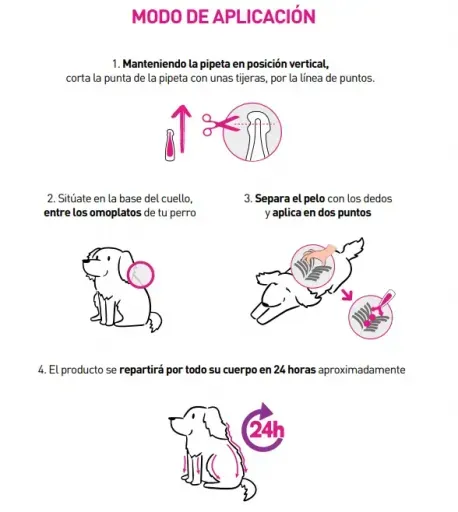 MODO DE APLICACIÓN

1. Manteniendo la pipeta en posición vertical, corta la punta de la pipeta con unas tijeras, por la línea de puntos.

2. Sitúate en la base del cuello, entre los omoplatos de tu perro

3. Separa el pelo con los dedos y aplica en dos puntos

4. El producto se repartirá por todo su cuerpo en 24 horas aproximadamente

24h